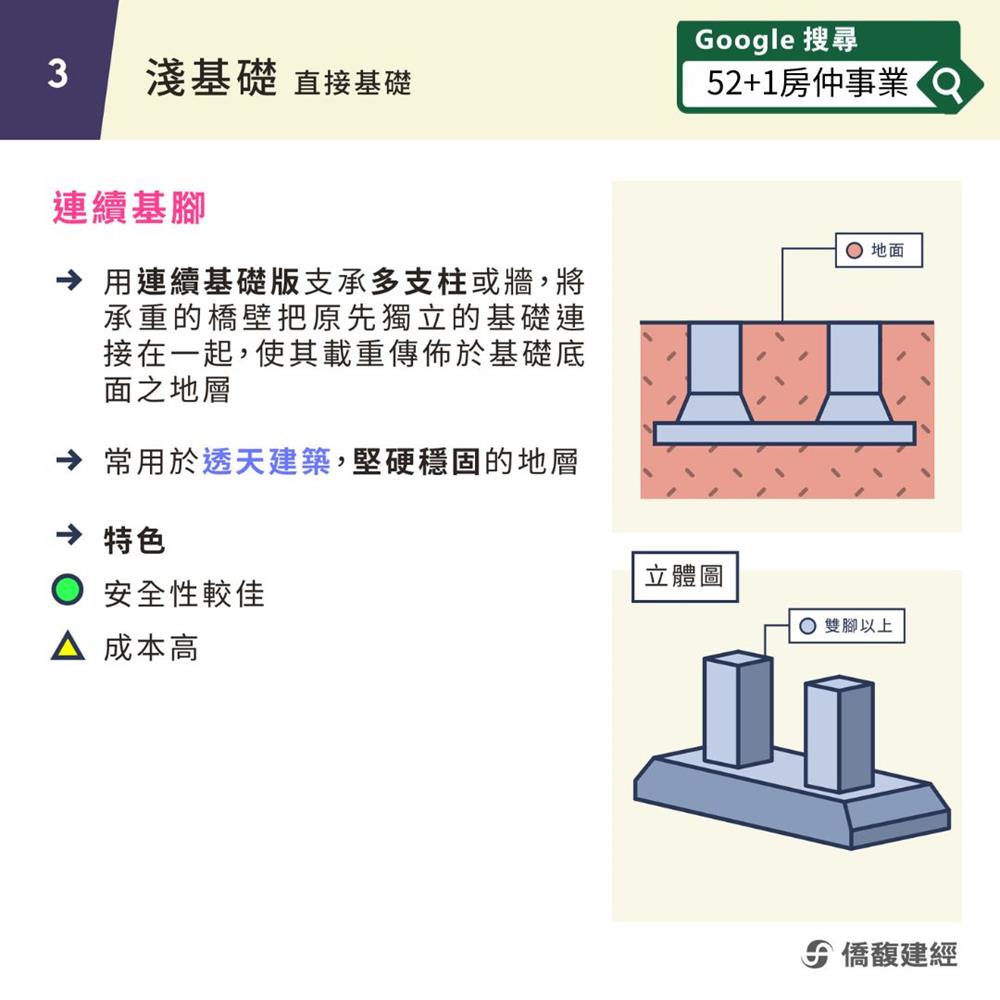 3 淺基礎 直接基礎

Google 搜尋
52+1房仲事業

連續基腳

→ 用連續基礎版支承多支柱或牆，將承重的橋壁把原先獨立的基礎連接在一起，使其載重傳佈於基礎底面之地層

→ 常用於透天建築，堅硬穩固的地層

→ 特色
安全性較佳
成本高

地面

立體圖

雙腳以上

僑馥建經